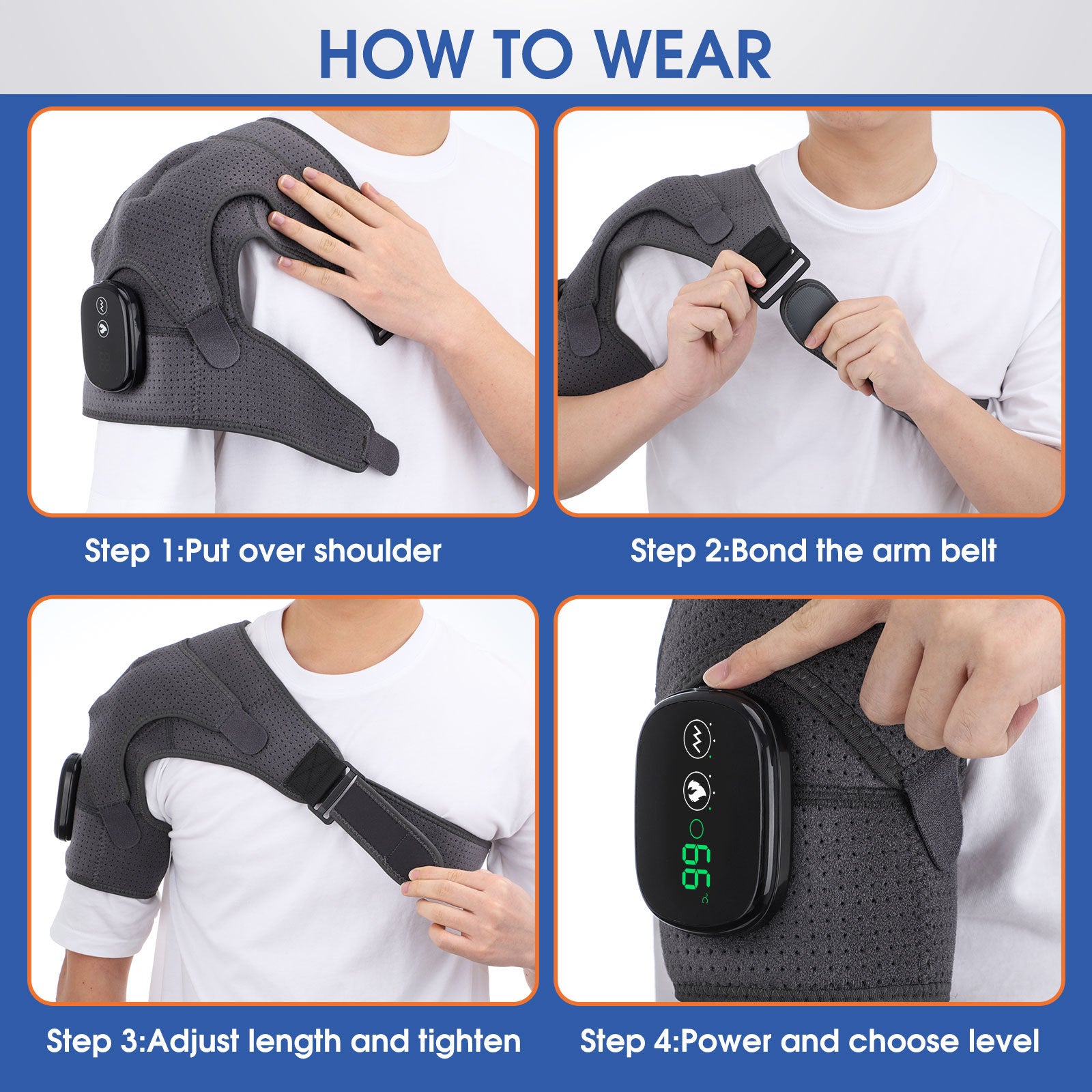 HOW TO WEAR

Step 1:Put over shoulder

Step 2:Bond the arm belt

Step 3:Adjust length and tighten

66
℃

Step 4:Power and choose level