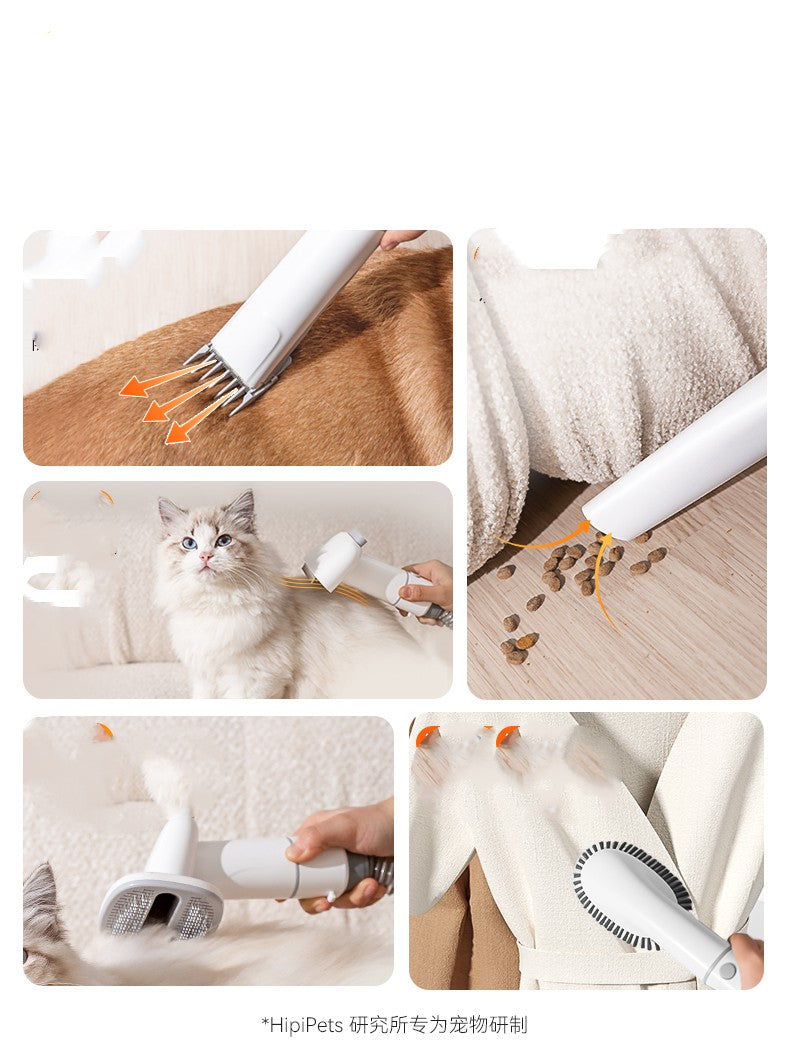 *HipiPets 研究所专为宠物研制